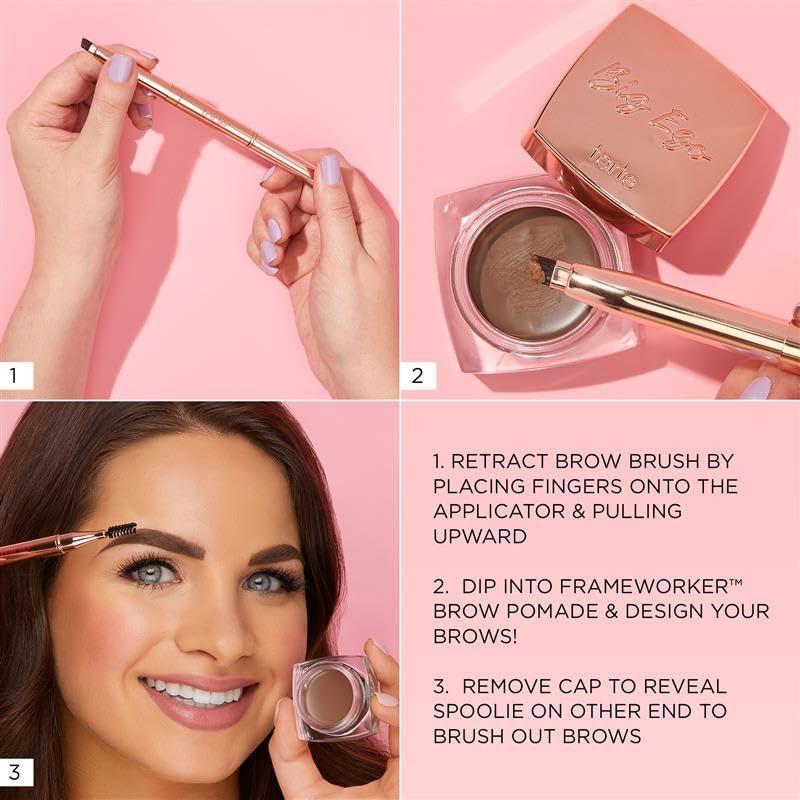 tarte

1

Big Ego

tarte

2

3

1. RETRACT BROW BRUSH BY PLACING FINGERS ONTO THE APPLICATOR & PULLING UPWARD

2. DIP INTO FRAMEWORKER™ BROW POMADE & DESIGN YOUR BROWS!

3. REMOVE CAP TO REVEAL SPOOLIE ON OTHER END TO BRUSH OUT BROWS