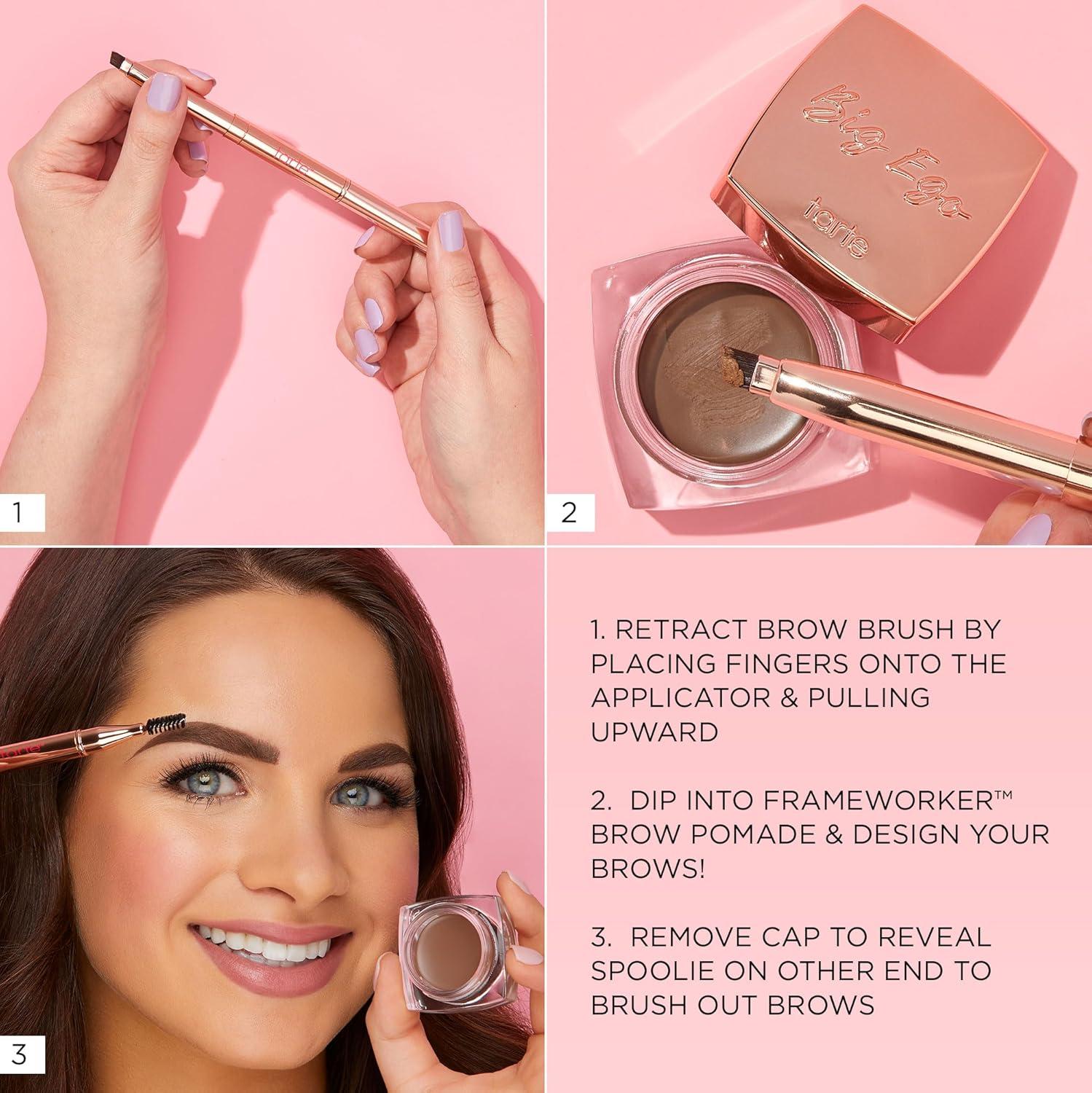 tarte

1

Big Ego
tarte

2

tarte

3

1. RETRACT BROW BRUSH BY PLACING FINGERS ONTO THE APPLICATOR & PULLING UPWARD

2. DIP INTO FRAMEWORKER™ BROW POMADE & DESIGN YOUR BROWS!

3. REMOVE CAP TO REVEAL SPOOLIE ON OTHER END TO BRUSH OUT BROWS