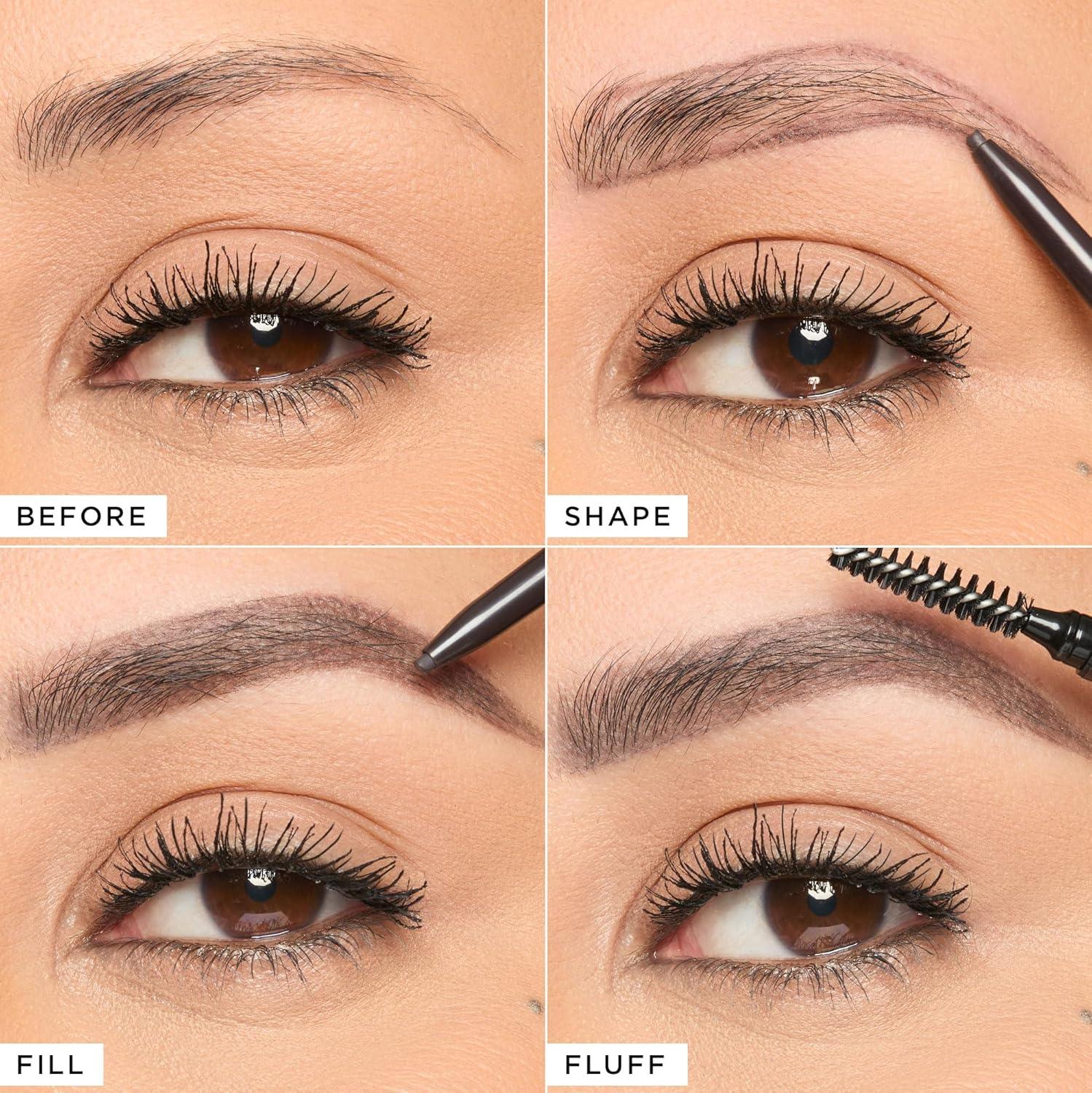 BEFORE

SHAPE

FILL

FLUFF